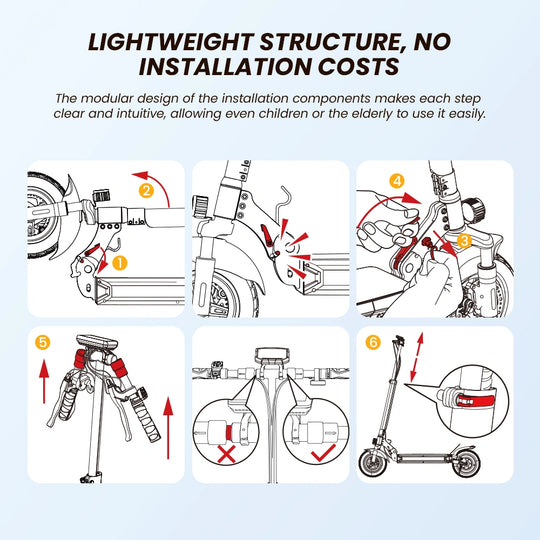 LIGHTWEIGHT STRUCTURE, NO INSTALLATION COSTS

The modular design of the installation components makes each step clear and intuitive, allowing even children or the elderly to use it easily.

2

1

4

3

5

6