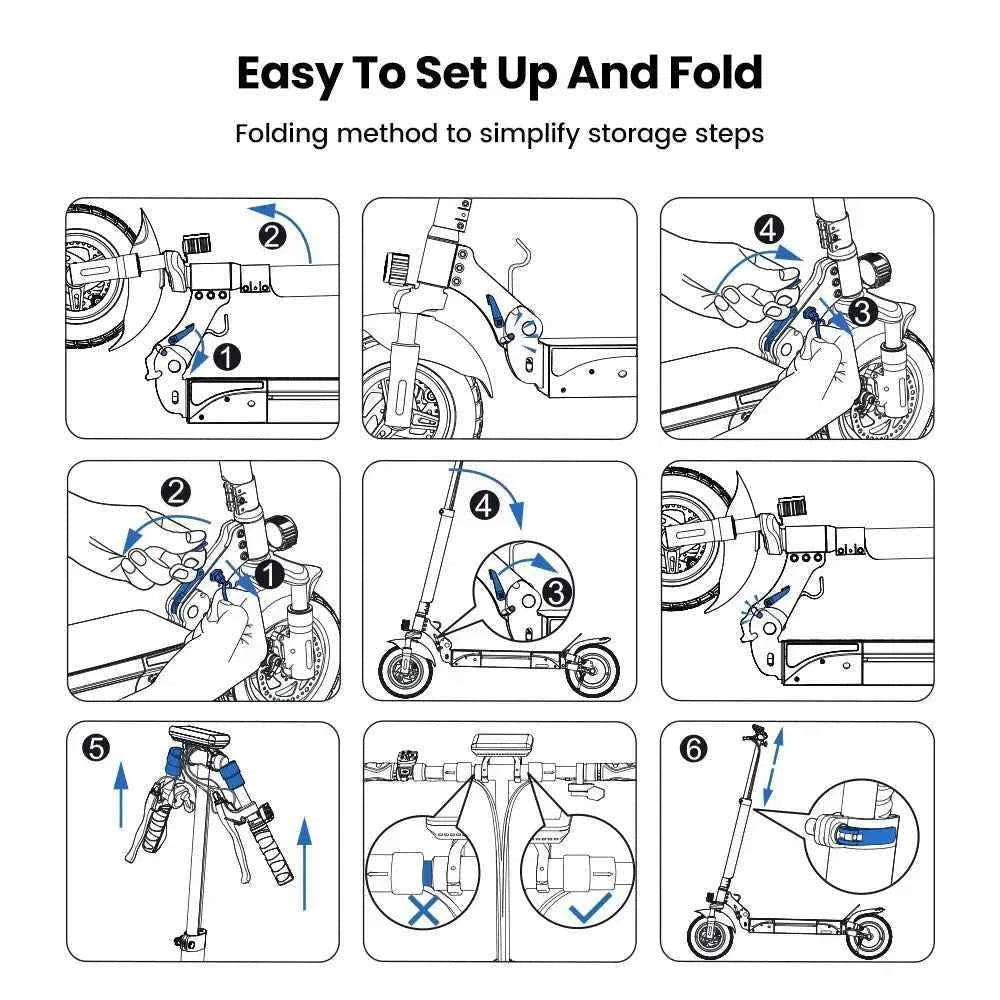 Easy To Set Up And Fold

Folding method to simplify storage steps

2
1

4
3

2
1

4
3

5

6